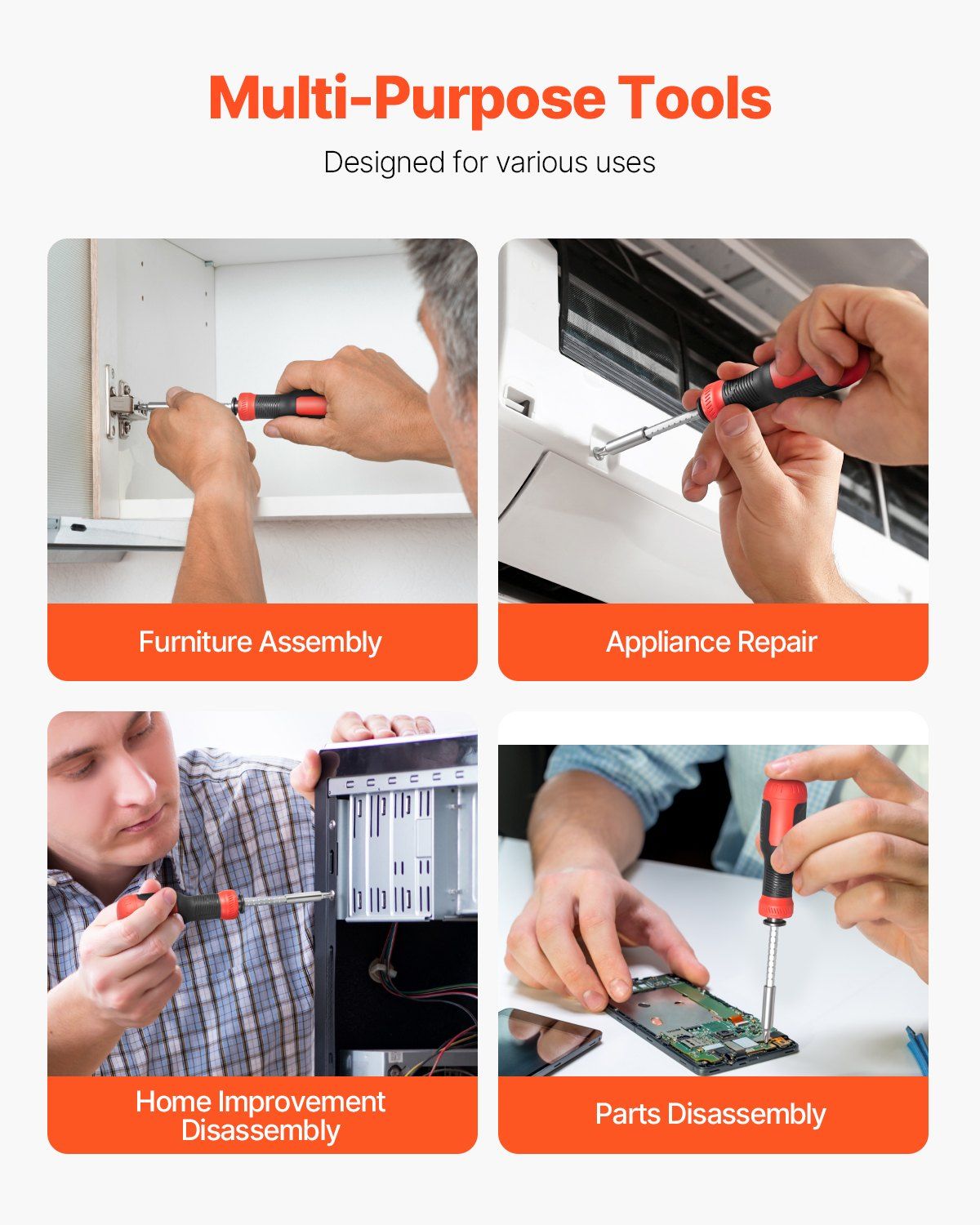 Multi-Purpose Tools

Designed for various uses

Furniture Assembly

Appliance Repair

Home Improvement Disassembly

Parts Disassembly